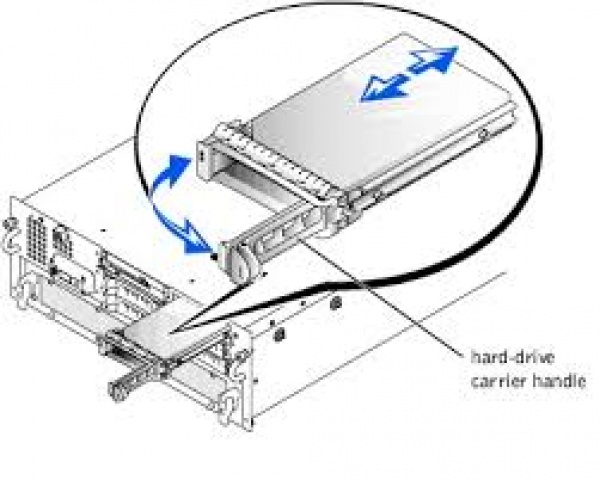 hard-drive carrier handle